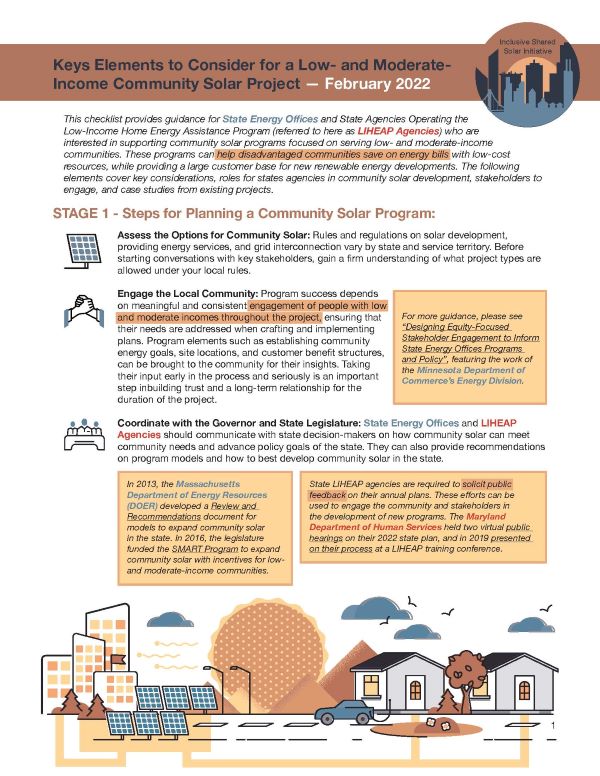 Inclusive Shared Solar Initiative

Keys Elements to Consider for a Low- and Moderate-Income Community Solar Project — February 2022

This checklist provides guidance for State Energy Offices and State Agencies Operating the Low-Income Home Energy Assistance Program (referred to here as LIHEAP Agencies) who are interested in supporting community solar programs focused on serving low- and moderate-income communities. These programs can help disadvantaged communities save on energy bills with low-cost resources, while providing a large customer base for new renewable energy developments. The following elements cover key considerations, roles for states agencies in community solar development, stakeholders to engage, and case studies from existing projects.

STAGE 1 - Steps for Planning a Community Solar Program:

Assess the Options for Community Solar: Rules and regulations on solar development, providing energy services, and grid interconnection vary by state and service territory. Before starting conversations with key stakeholders, gain a firm understanding of what project types are allowed under your local rules.

Engage the Local Community: Program success depends on meaningful and consistent engagement of people with low and moderate incomes throughout the project, ensuring that their needs are addressed when crafting and implementing plans. Program elements such as establishing community energy goals, site locations, and customer benefit structures, can be brought to the community for their insights. Taking their input early in the process and seriously is an important step inbuilding trust and a long-term relationship for the duration of the project.

For more guidance, please see "Designing Equity-Focused Stakeholder Engagement to Inform State Energy Offices Programs and Policy", featuring the work of the Minnesota Department of Commerce's Energy Division.

Coordinate with the Governor and State Legislature: State Energy Offices and LIHEAP Agencies should communicate with state decision-makers on how community solar can meet community needs and advance policy goals of the state. They can also provide recommendations on program models and how to best develop community solar in the state.

In 2013, the Massachusetts Department of Energy Resources (DOER) developed a Review and Recommendations document for models to expand community solar in the state. In 2016, the legislature funded the SMART Program to expand community solar with incentives for low- and moderate-income communities.

State LIHEAP agencies are required to solicit public feedback on their annual plans. These efforts can be used to engage the community and stakeholders in the development of new programs. The Maryland Department of Human Services held two virtual public hearings on their 2022 state plan, and in 2019 presented on their process at a LIHEAP training conference.

1